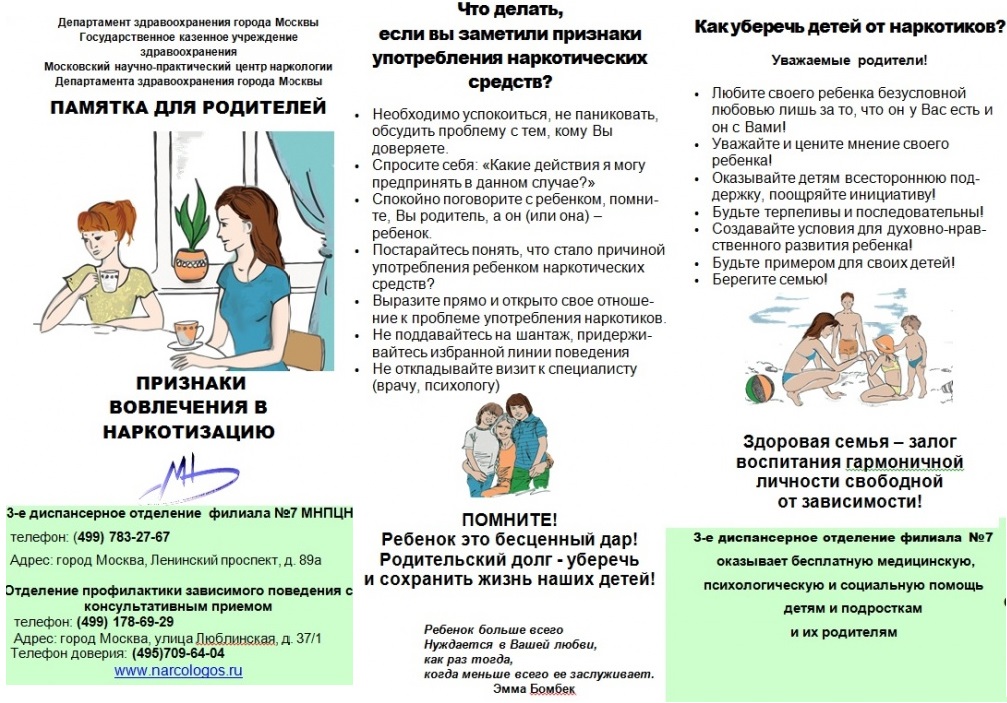 Департамент здравоохранения города Москвы
Государственное казенное учреждение здравоохранения
Московский научно-практический центр наркологии
Департамента здравоохранения города Москвы

ПАМЯТКА ДЛЯ РОДИТЕЛЕЙ

ПРИЗНАКИ ВОВЛЕЧЕНИЯ В НАРКОТИЗАЦИЮ

3-е диспансерное отделение филиала №7 МНПЦН
телефон: (499) 783-27-67
Адрес: город Москва, Ленинский проспект, д. 89а

Отделение профилактики зависимого поведения с консультативным приемом
телефон: (499) 178-69-29
Адрес: город Москва, улица Люблинская, д. 37/1
Телефон доверия: (495)709-64-04
www.narcologos.ru

Что делать, если вы заметили признаки употребления наркотических средств?

• Необходимо успокоиться, не паниковать, обсудить проблему с тем, кому Вы доверяете.
• Спросите себя: «Какие действия я могу предпринять в данном случае?»
• Спокойно поговорите с ребенком, помните, Вы родитель, а он (или она) – ребенок.
• Постарайтесь понять, что стало причиной употребления ребенком наркотических средств?
• Выразите прямо и открыто свое отношение к проблеме употребления наркотиков.
• Не поддавайтесь на шантаж, придерживайтесь избранной линии поведения
• Не откладывайте визит к специалисту (врачу, психологу)

ПОМНИТЕ!
Ребенок это бесценный дар!
Родительский долг - уберечь и сохранить жизнь наших детей!

Ребенок больше всего
Нуждается в Вашей любви,
как раз тогда,
когда меньше всего ее заслуживает.
Эмма Бомбек

Как уберечь детей от наркотиков?

Уважаемые родители!

• Любите своего ребенка безусловной любовью лишь за то, что он у Вас есть и он с Вами!
• Уважайте и цените мнение своего ребенка!
• Оказывайте детям всестороннюю поддержку, поощряйте инициативу!
• Будьте терпеливы и последовательны!
• Создавайте условия для духовно-нравственного развития ребенка!
• Будьте примером для своих детей!
• Берегите семью!

Здоровая семья – залог воспитания гармоничной личности свободной от зависимости!

3-е диспансерное отделение филиала №7
оказывает бесплатную медицинскую, психологическую и социальную помощь детям и подросткам и их родителям